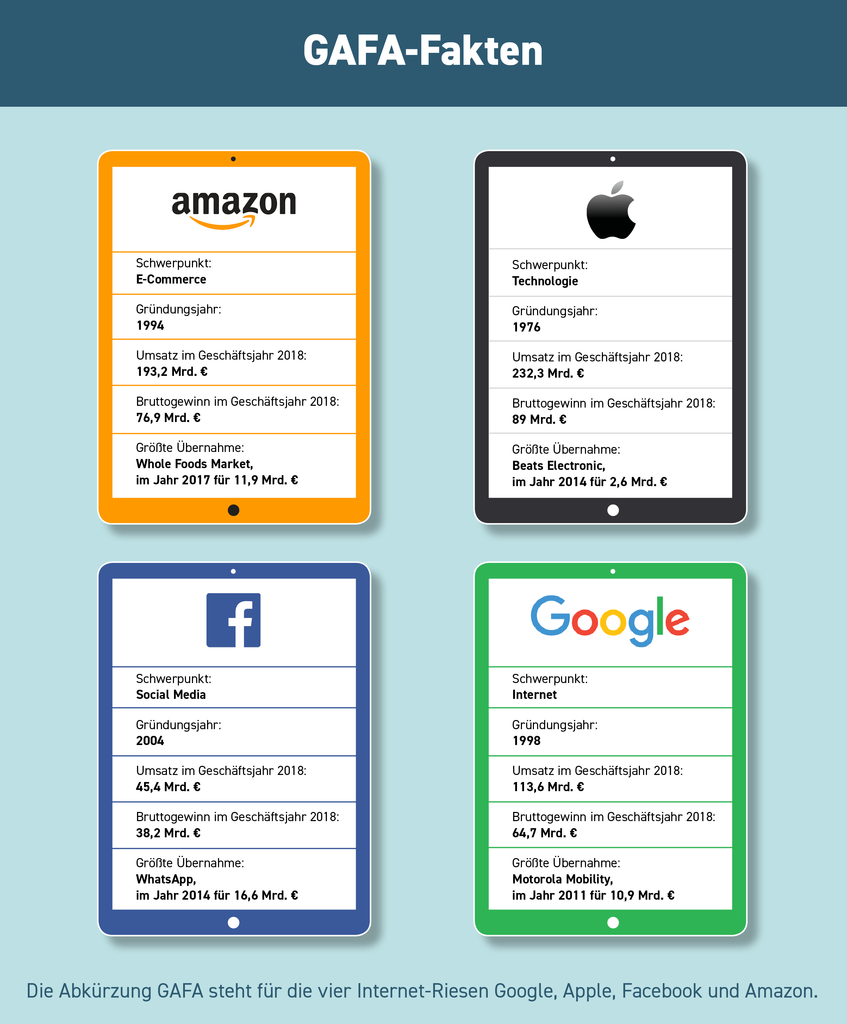 GAFA-Fakten

amazon

Schwerpunkt:
E-Commerce

Gründungsjahr:
1994

Umsatz im Geschäftsjahr 2018:
193,2 Mrd. €

Bruttogewinn im Geschäftsjahr 2018:
76,9 Mrd. €

Größte Übernahme:
Whole Foods Market,
im Jahr 2017 für 11,9 Mrd. €

Schwerpunkt:
Technologie

Gründungsjahr:
1976

Umsatz im Geschäftsjahr 2018:
232,3 Mrd. €

Bruttogewinn im Geschäftsjahr 2018:
89 Mrd. €

Größte Übernahme:
Beats Electronic,
im Jahr 2014 für 2,6 Mrd. €

f

Schwerpunkt:
Social Media

Gründungsjahr:
2004

Umsatz im Geschäftsjahr 2018:
45,4 Mrd. €

Bruttogewinn im Geschäftsjahr 2018:
38,2 Mrd. €

Größte Übernahme:
WhatsApp,
im Jahr 2014 für 16,6 Mrd. €

Google

Schwerpunkt:
Internet

Gründungsjahr:
1998

Umsatz im Geschäftsjahr 2018:
113,6 Mrd. €

Bruttogewinn im Geschäftsjahr 2018:
64,7 Mrd. €

Größte Übernahme:
Motorola Mobility,
im Jahr 2011 für 10,9 Mrd. €

Die Abkürzung GAFA steht für die vier Internet-Riesen Google, Apple, Facebook und Amazon.